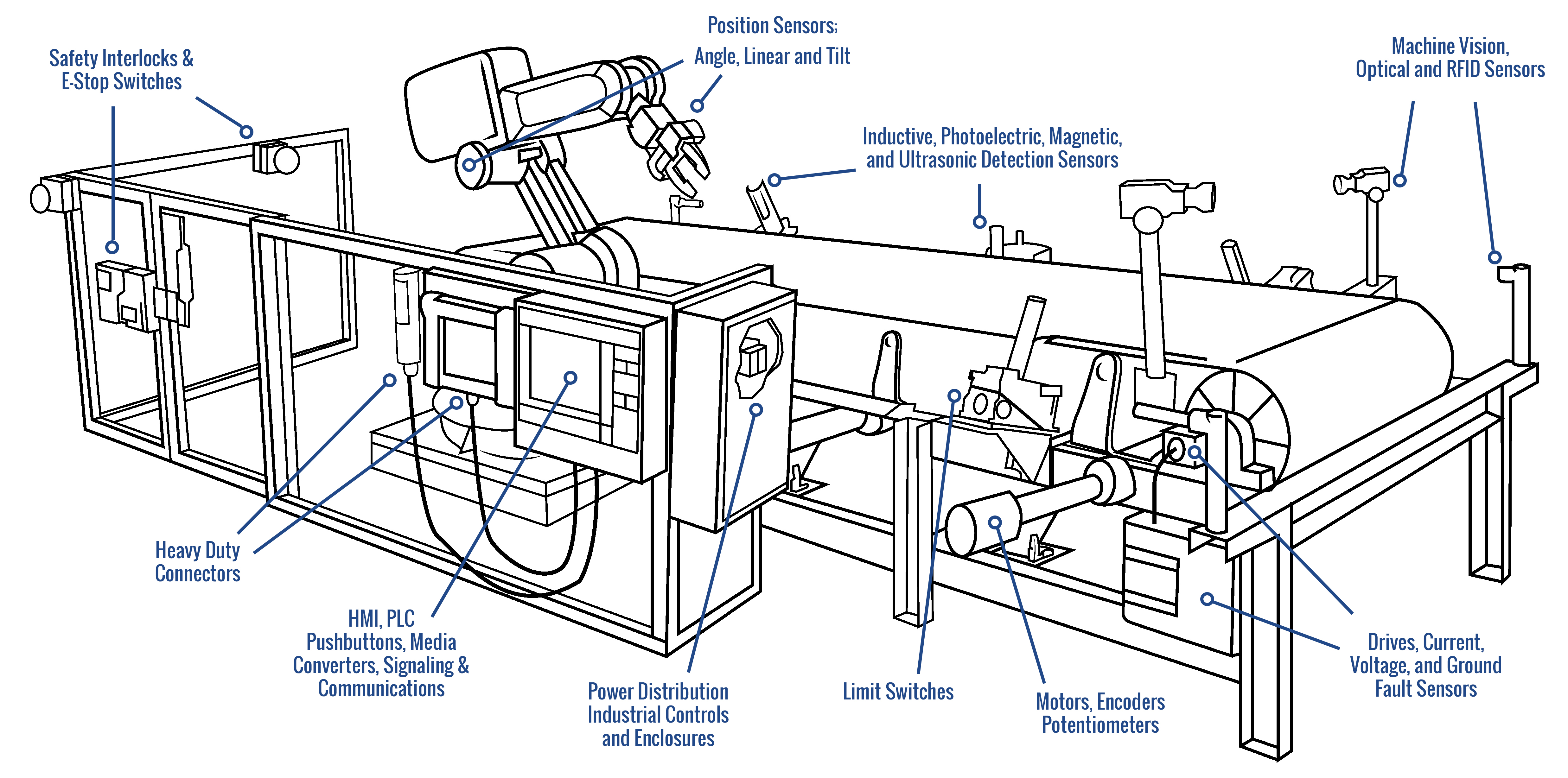 Safety Interlocks & E-Stop Switches

Position Sensors; Angle, Linear and Tilt

Machine Vision, Optical and RFID Sensors

Inductive, Photoelectric, Magnetic, and Ultrasonic Detection Sensors

Heavy Duty Connectors

HMI, PLC Pushbuttons, Media Converters, Signaling & Communications

Power Distribution Industrial Controls and Enclosures

Limit Switches

Motors, Encoders Potentiometers

Drives, Current, Voltage, and Ground Fault Sensors